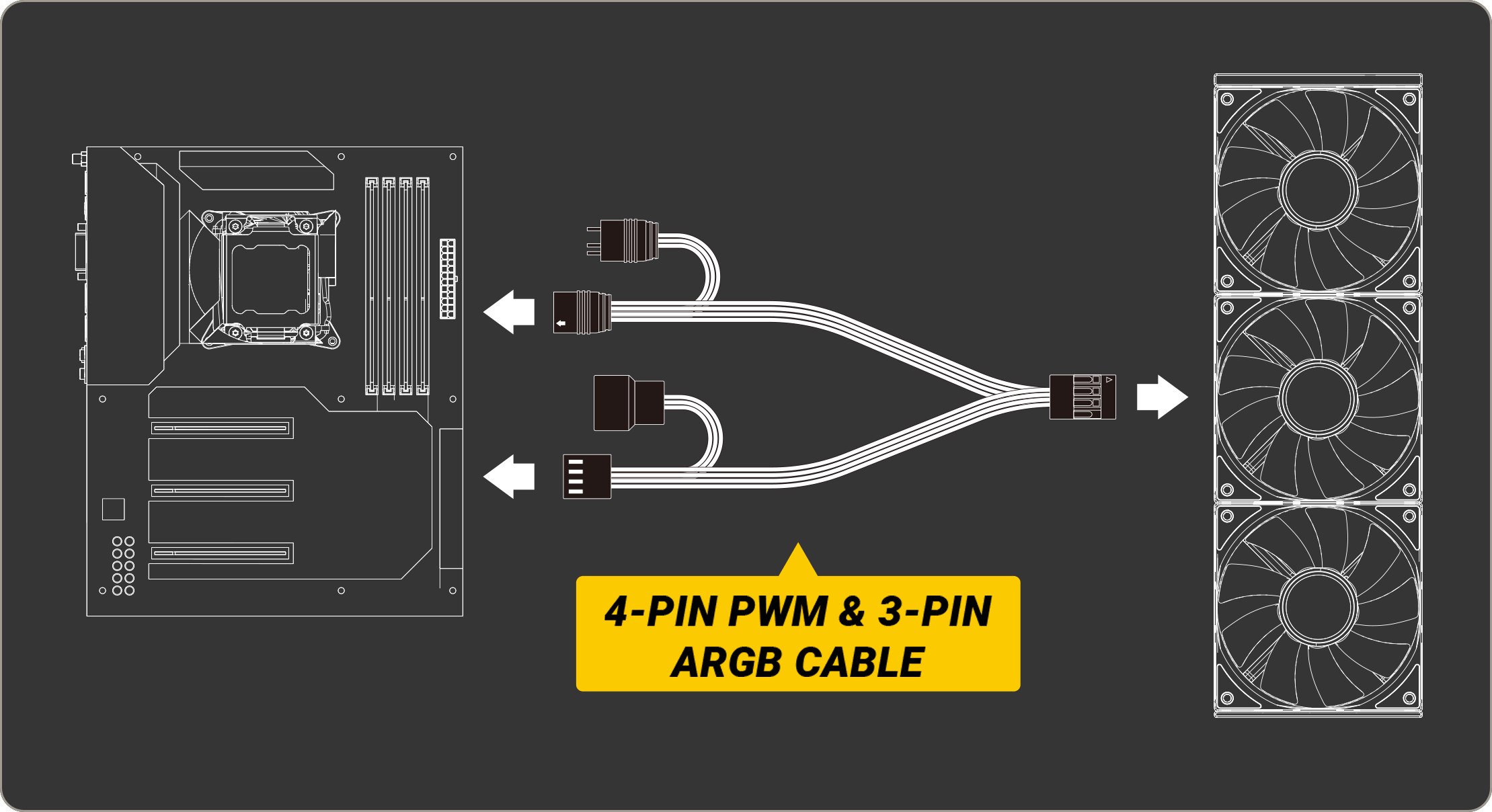 4-PIN PWM & 3-PIN ARGB CABLE